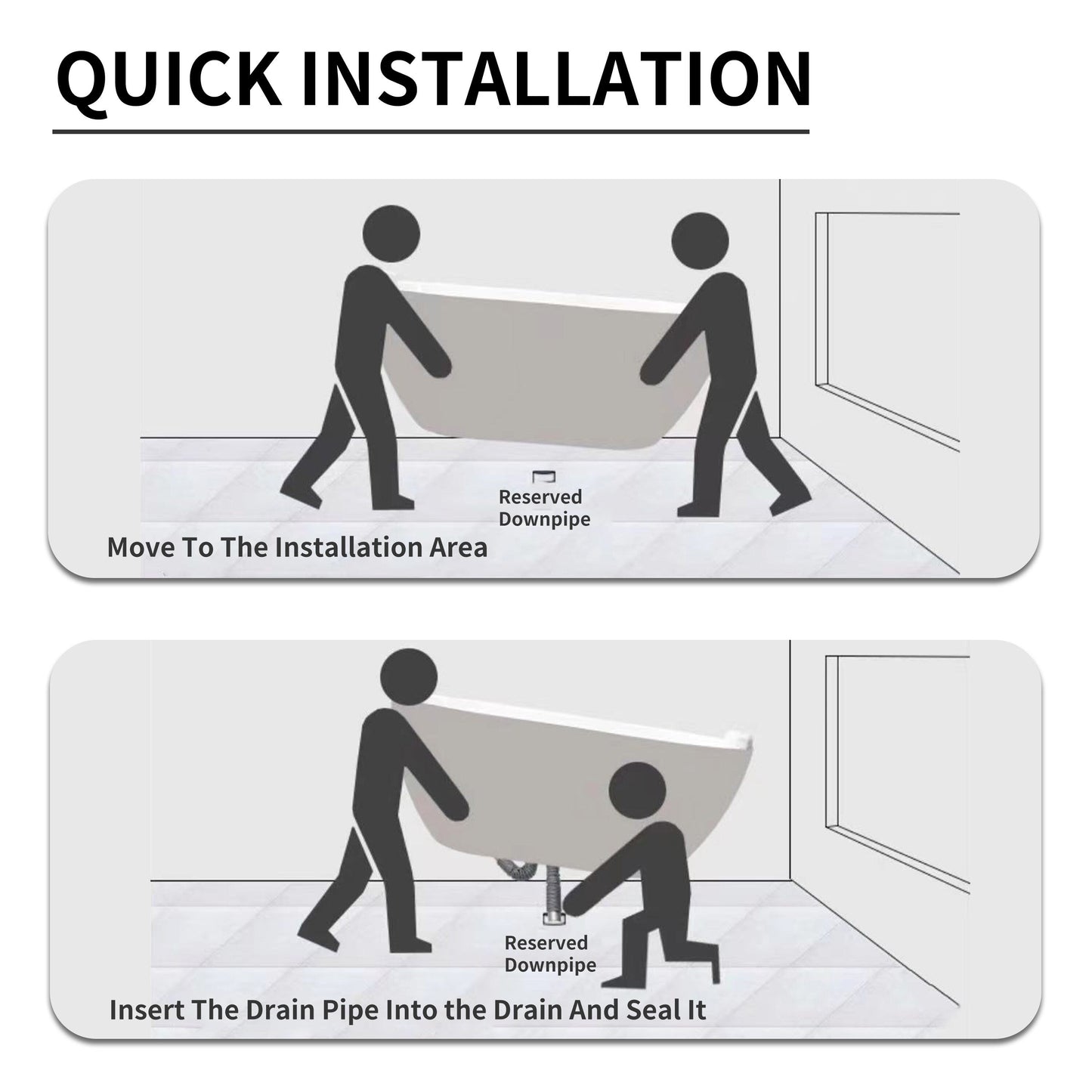 QUICK INSTALLATION

Reserved Downpipe

Move To The Installation Area

Reserved Downpipe

Insert The Drain Pipe Into the Drain And Seal It